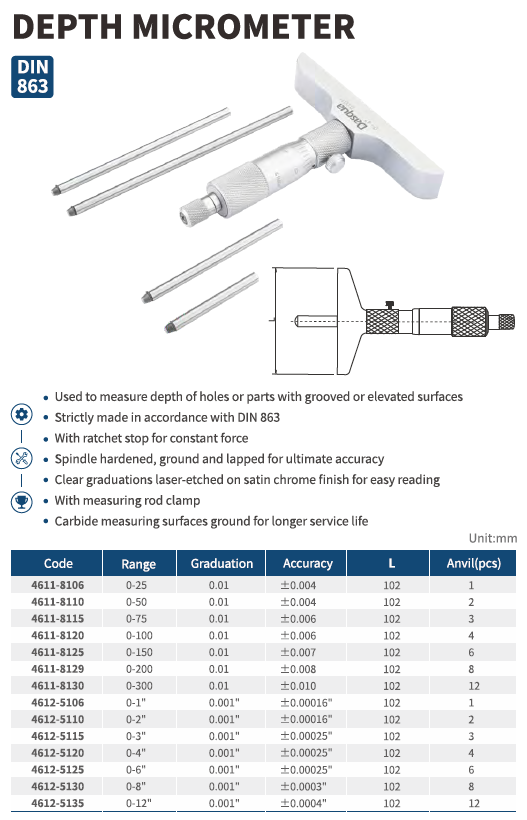 DEPTH MICROMETER

DIN 863

Dasqua

- Used to measure depth of holes or parts with grooved or elevated surfaces
- Strictly made in accordance with DIN 863
- With ratchet stop for constant force
- Spindle hardened, ground and lapped for ultimate accuracy
- Clear graduations laser-etched on satin chrome finish for easy reading
- With measuring rod clamp
- Carbide measuring surfaces ground for longer service life

Unit:mm

| Code | Range | Graduation | Accuracy | L | Anvil(pcs) |
|---|---|---|---|---|---|
| 4611-8106 | 0-25 | 0.01 | ±0.004 | 102 | 1 |
| 4611-8110 | 0-50 | 0.01 | ±0.004 | 102 | 2 |
| 4611-8115 | 0-75 | 0.01 | ±0.006 | 102 | 3 |
| 4611-8120 | 0-100 | 0.01 | ±0.006 | 102 | 4 |
| 4611-8125 | 0-150 | 0.01 | ±0.007 | 102 | 6 |
| 4611-8129 | 0-200 | 0.01 | ±0.008 | 102 | 8 |
| 4611-8130 | 0-300 | 0.01 | ±0.010 | 102 | 12 |
| 4612-5106 | 0-1" | 0.001" | ±0.00016" | 102 | 1 |
| 4612-5110 | 0-2" | 0.001" | ±0.00016" | 102 | 2 |
| 4612-5115 | 0-3" | 0.001" | ±0.00025" | 102 | 3 |
| 4612-5120 | 0-4" | 0.001" | ±0.00025" | 102 | 4 |
| 4612-5125 | 0-6" | 0.001" | ±0.00025" | 102 | 6 |
| 4612-5130 | 0-8" | 0.001" | ±0.0003" | 102 | 8 |
| 4612-5135 | 0-12" | 0.001" | ±0.0004" | 102 | 12 |